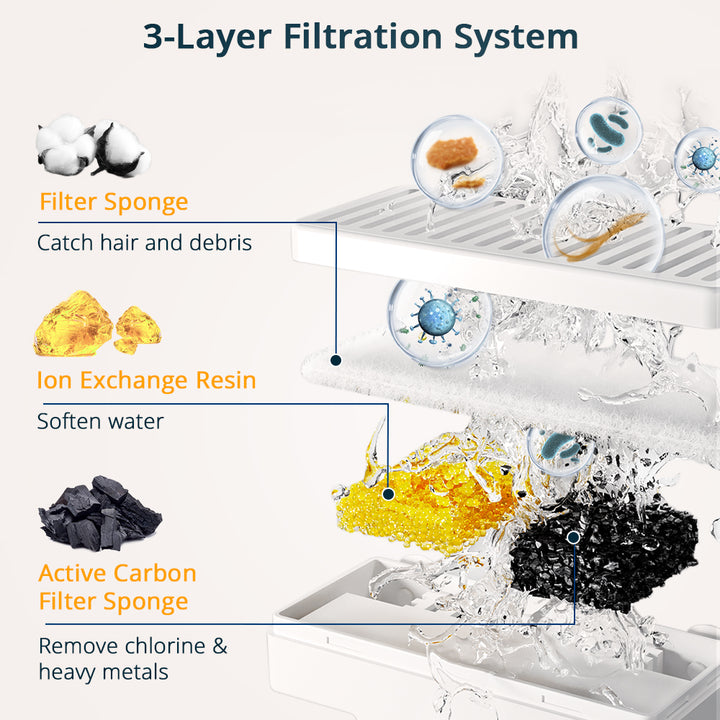 3-Layer Filtration System

Filter Sponge

Catch hair and debris

Ion Exchange Resin

Soften water

Active Carbon Filter Sponge

Remove chlorine & heavy metals